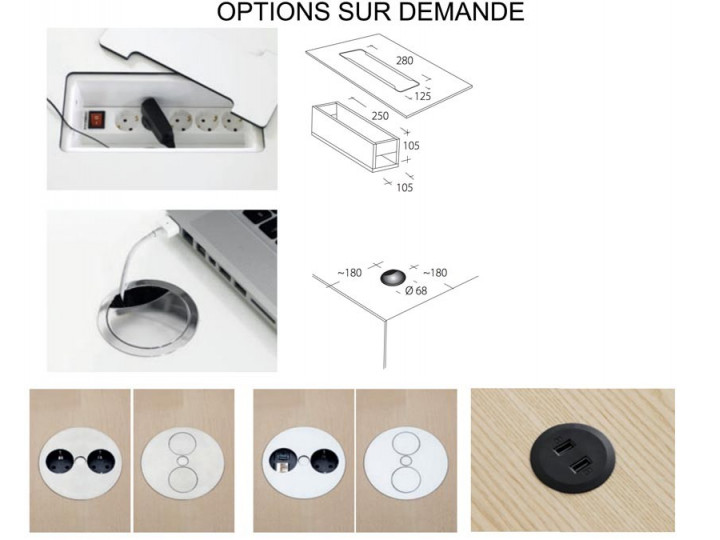 OPTIONS SUR DEMANDE

280

125

250

105

105

~180

~180

Ø 68